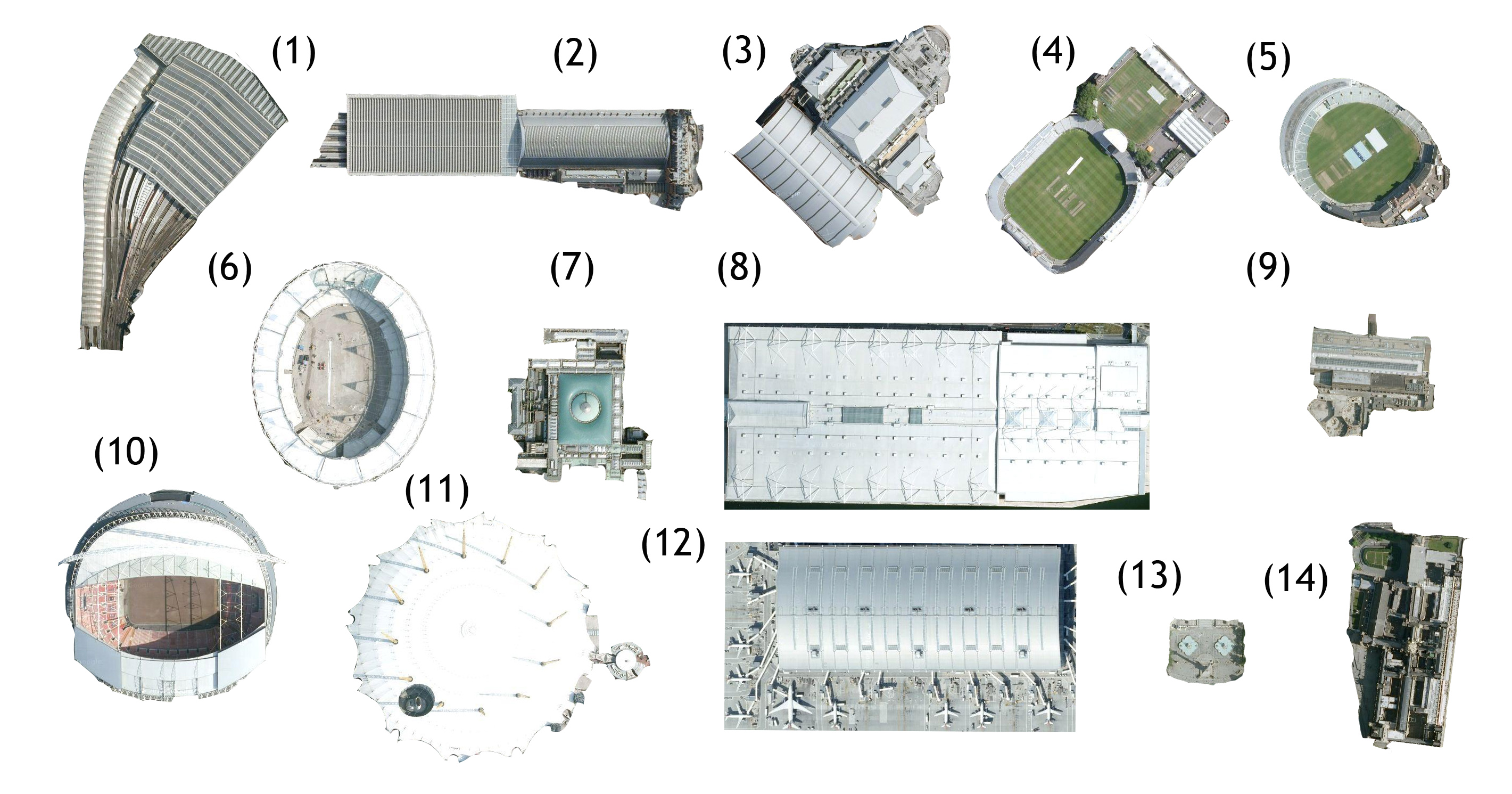 (1)
(2)
(3)
(4)
(5)
(6)
(7)
(8)
(9)
(10)
(11)
(12)
(13)
(14)